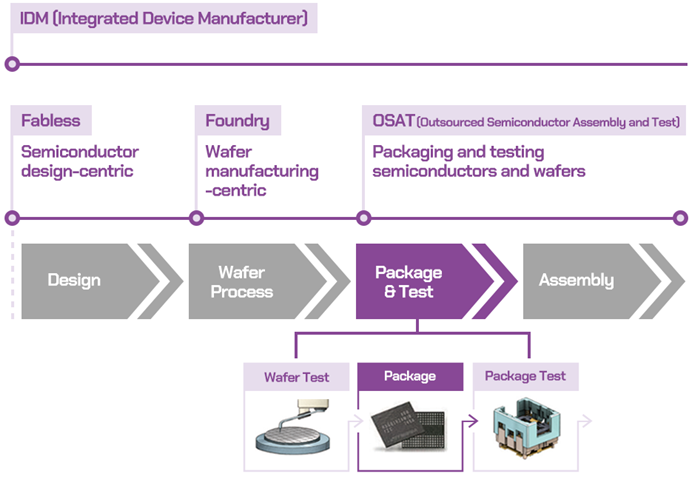 IDM (Integrated Device Manufacturer)

Fabless

Semiconductor design-centric

Foundry

Wafer manufacturing -centric

OSAT (Outsourced Semiconductor Assembly and Test)

Packaging and testing semiconductors and wafers

Design

Wafer Process

Package & Test

Assembly

Wafer Test

Package

Package Test